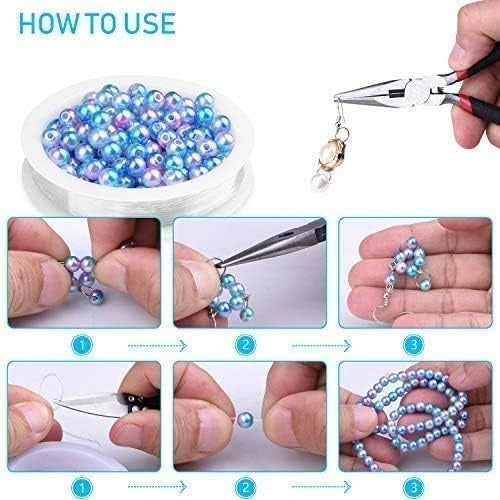 HOW TO USE

1

2

3

1

2

3