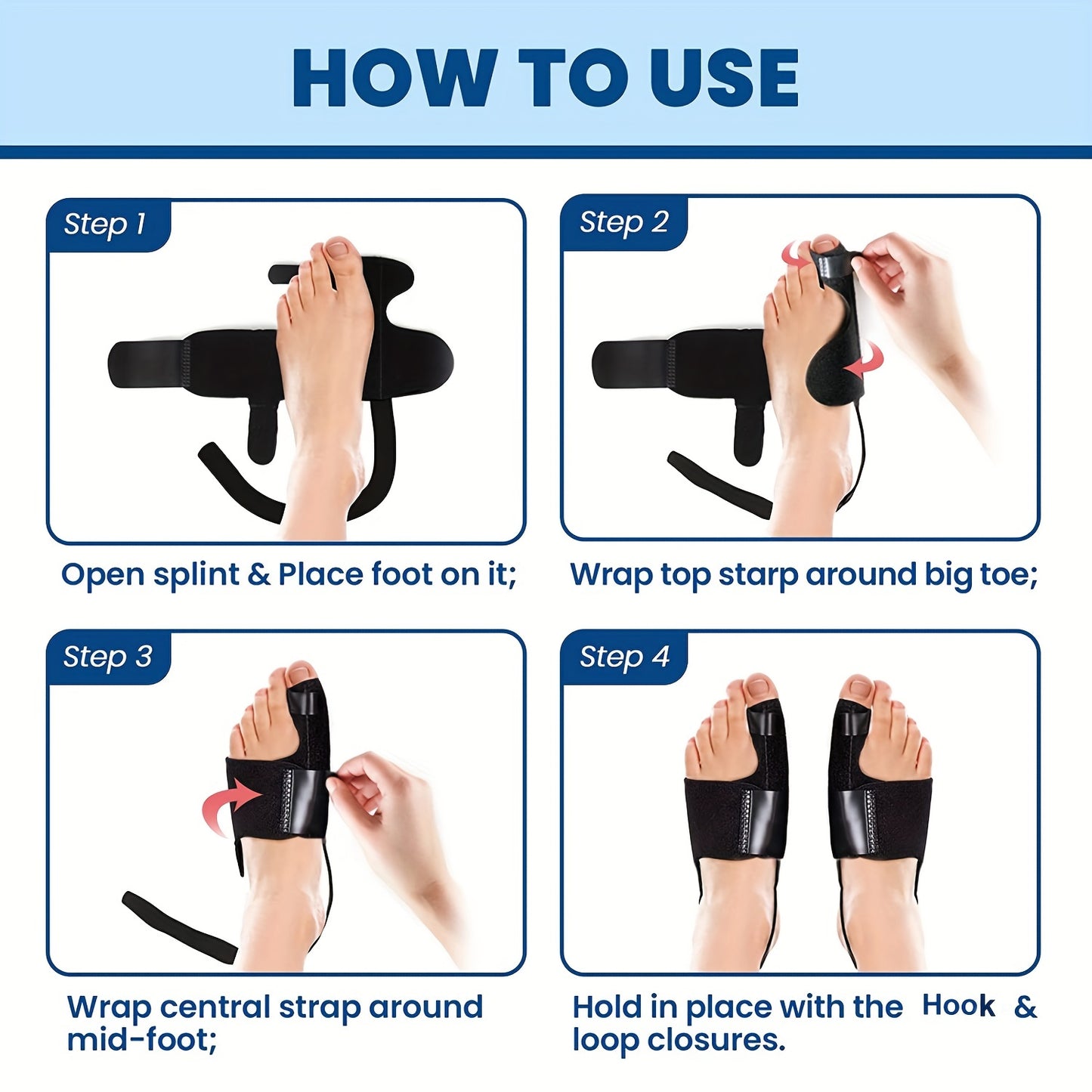 HOW TO USE

Step 1

Open splint & Place foot on it;

Step 2

Wrap top starp around big toe;

Step 3

Wrap central strap around mid-foot;

Step 4

Hold in place with the Hook & loop closures.